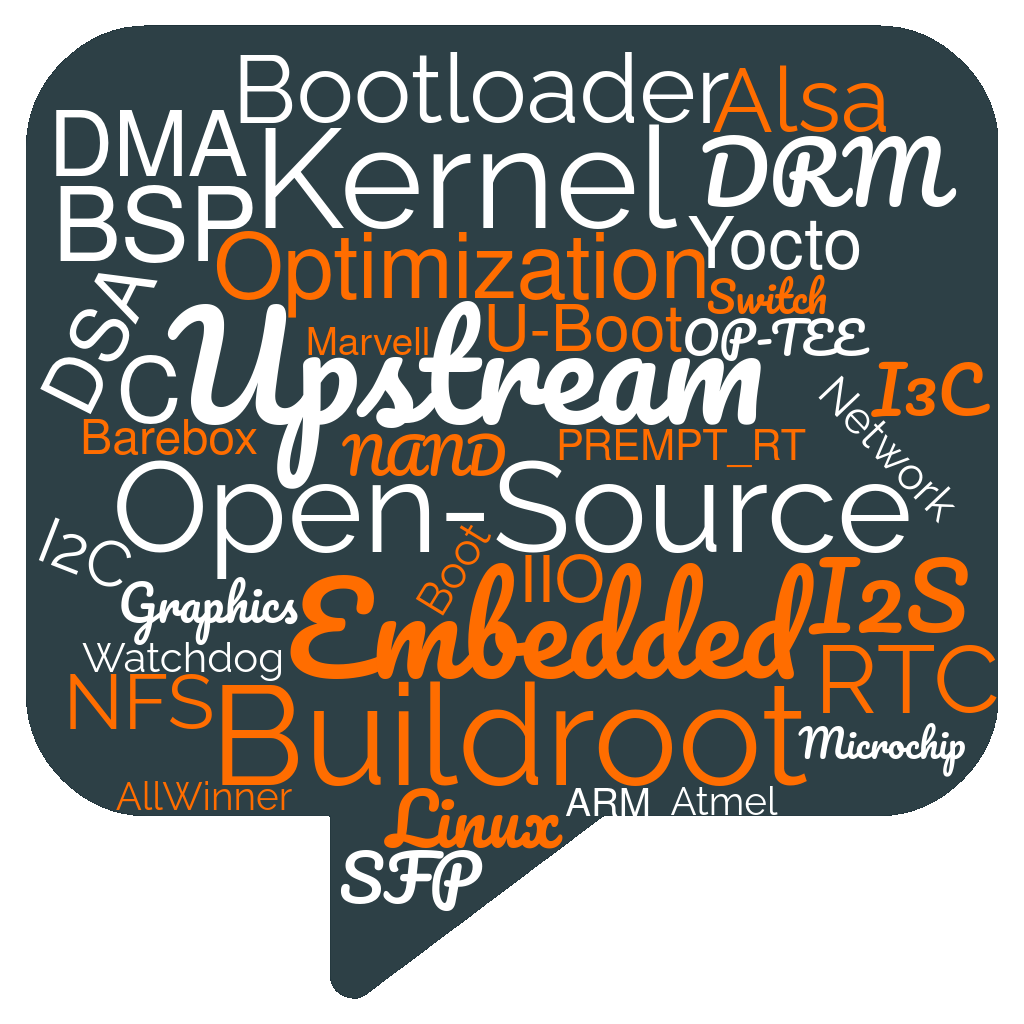 Bootloader
Alsa
DMA
Kernel
DRM
BSP
Yocto
Optimization
Switch
DSA
Marvell
U-Boot
OP-TEE
C
Upstream
I3C
Network
Barebox
NAND
PREMPT_RT
Open-Source
I2C
Boot
IIO
I2S
Graphics
Embedded
Watchdog
RTC
NFS
Buildroot
Microchip
AllWinner
ARM
Atmel
Linux
SFP